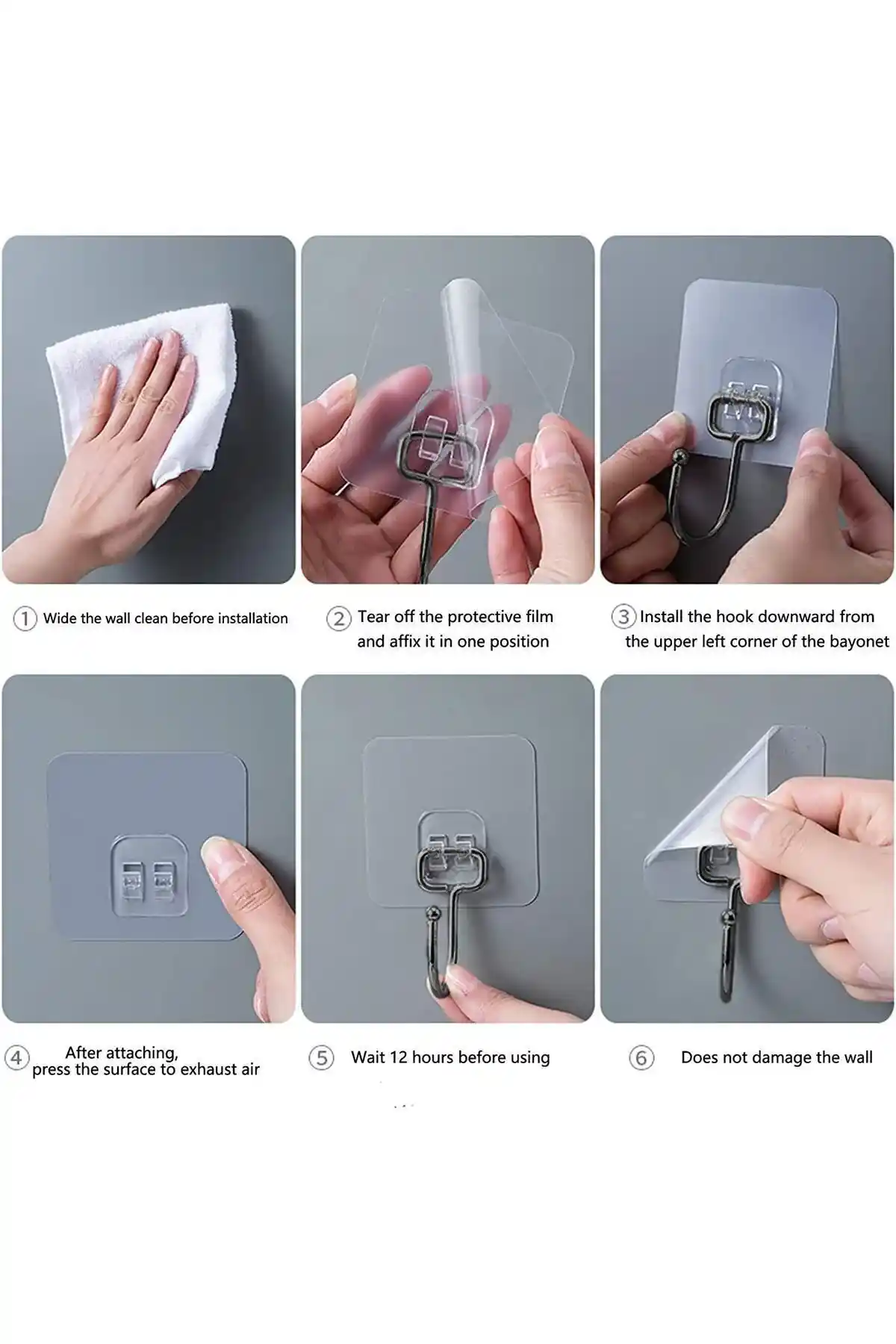 ① Wide the wall clean before installation

② Tear off the protective film and affix it in one position

③ Install the hook downward from the upper left corner of the bayonet

④ After attaching, press the surface to exhaust air

⑤ Wait 12 hours before using

⑥ Does not damage the wall