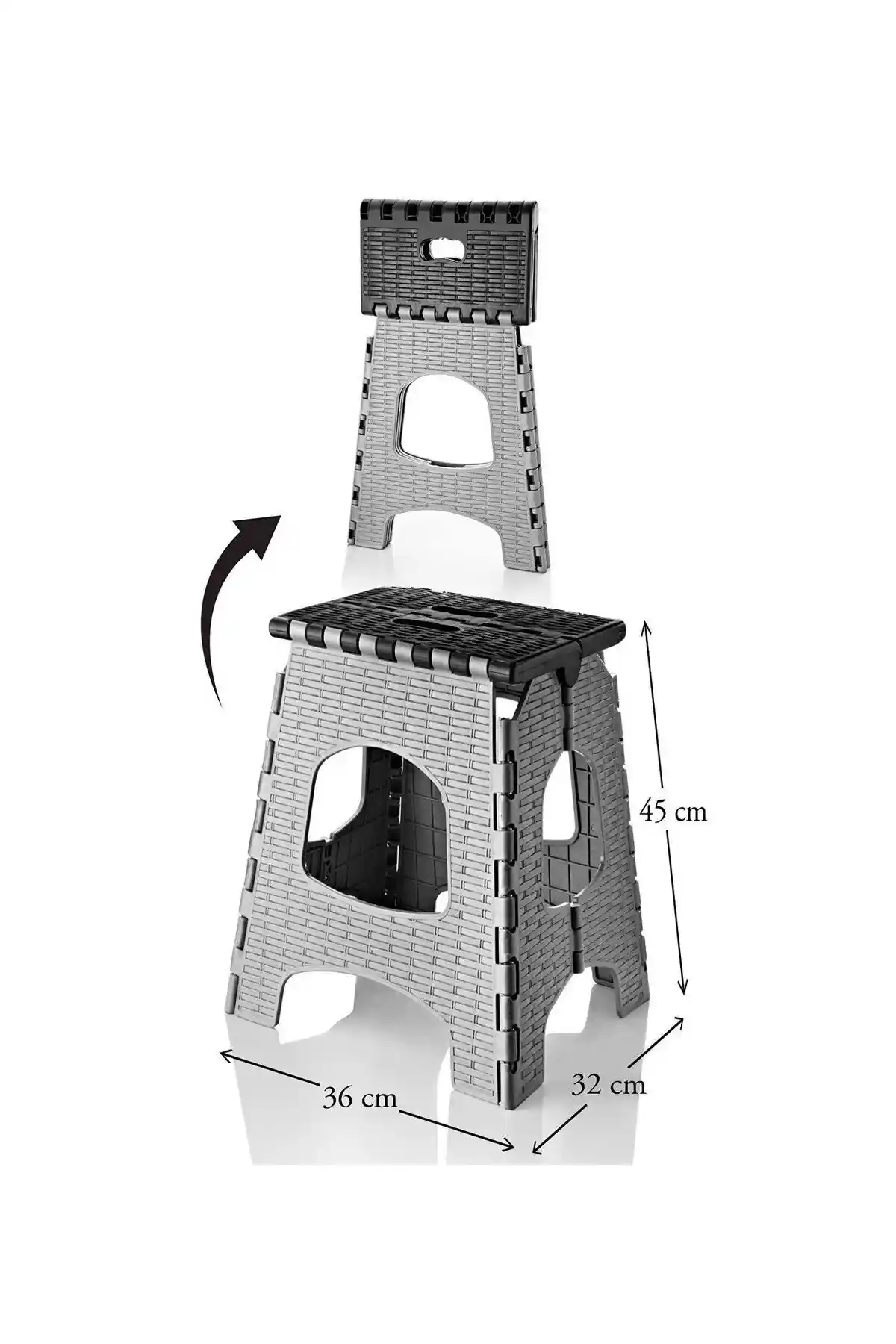 45 cm

36 cm

32 cm