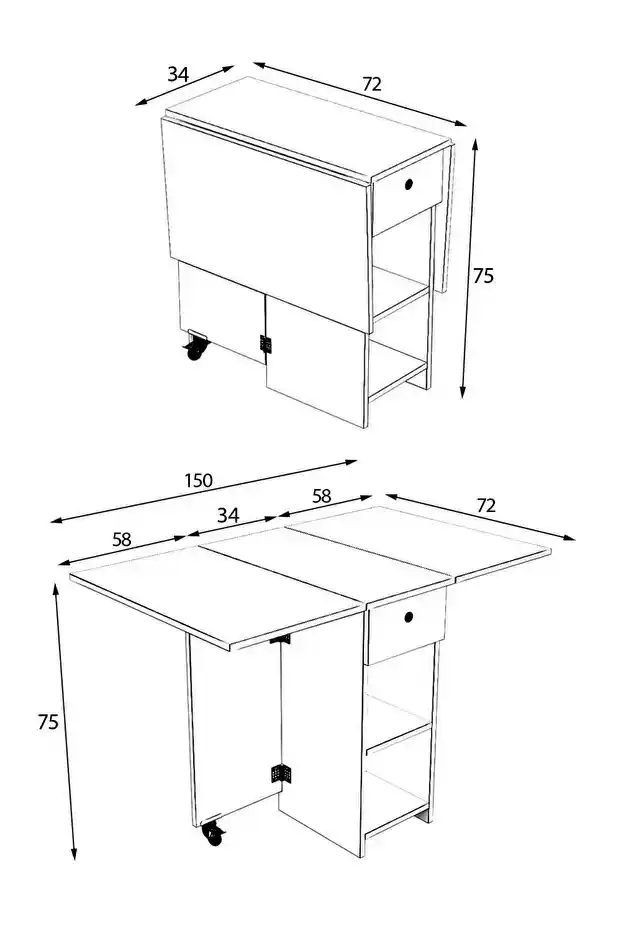 34
72
75
150
58
34
58
72
75