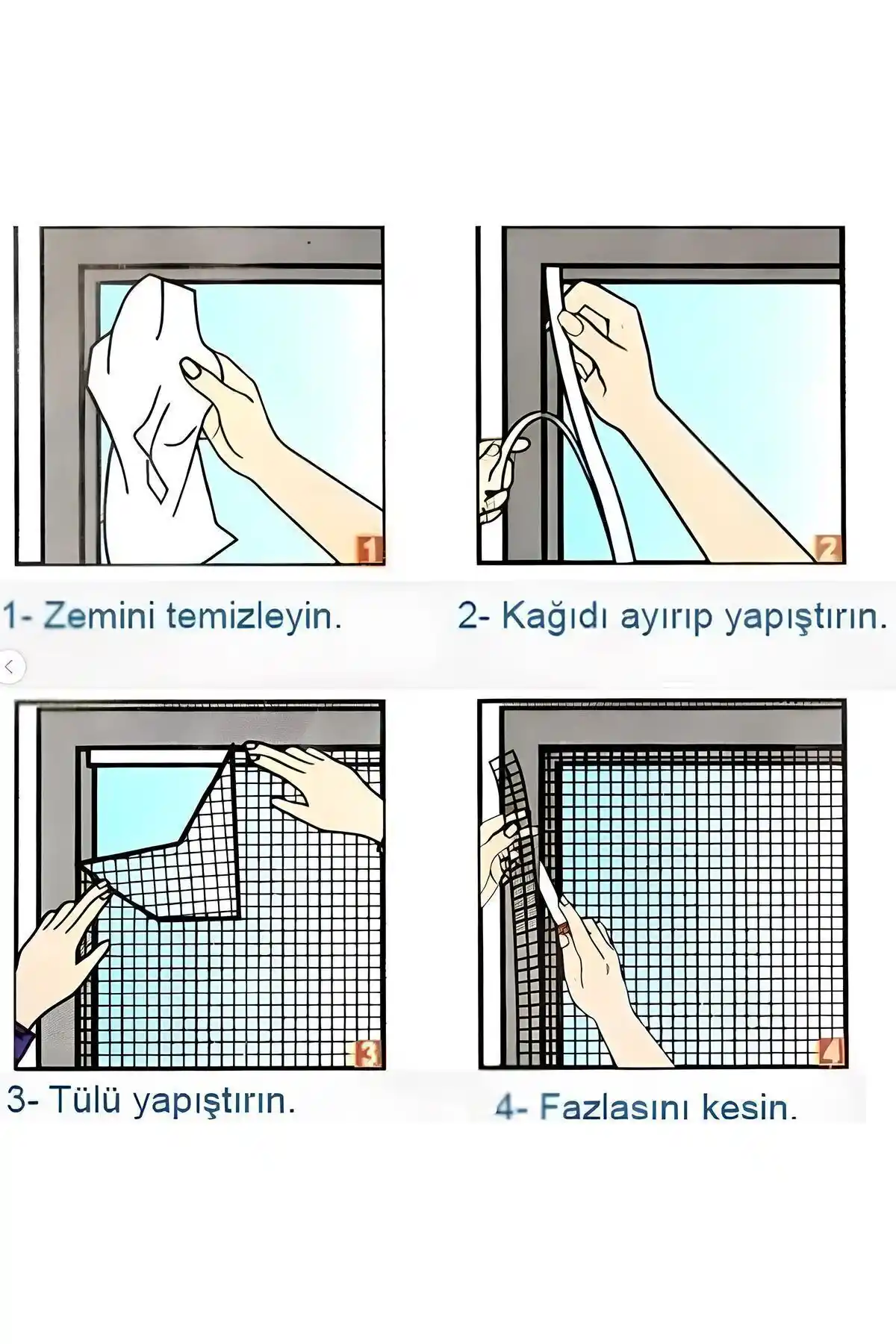 1

1- Zemini temizleyin.

2

2- Kağıdı ayırıp yapıştırın.

3

3- Tülü yapıştırın.

4

4- Fazlasını kesin.