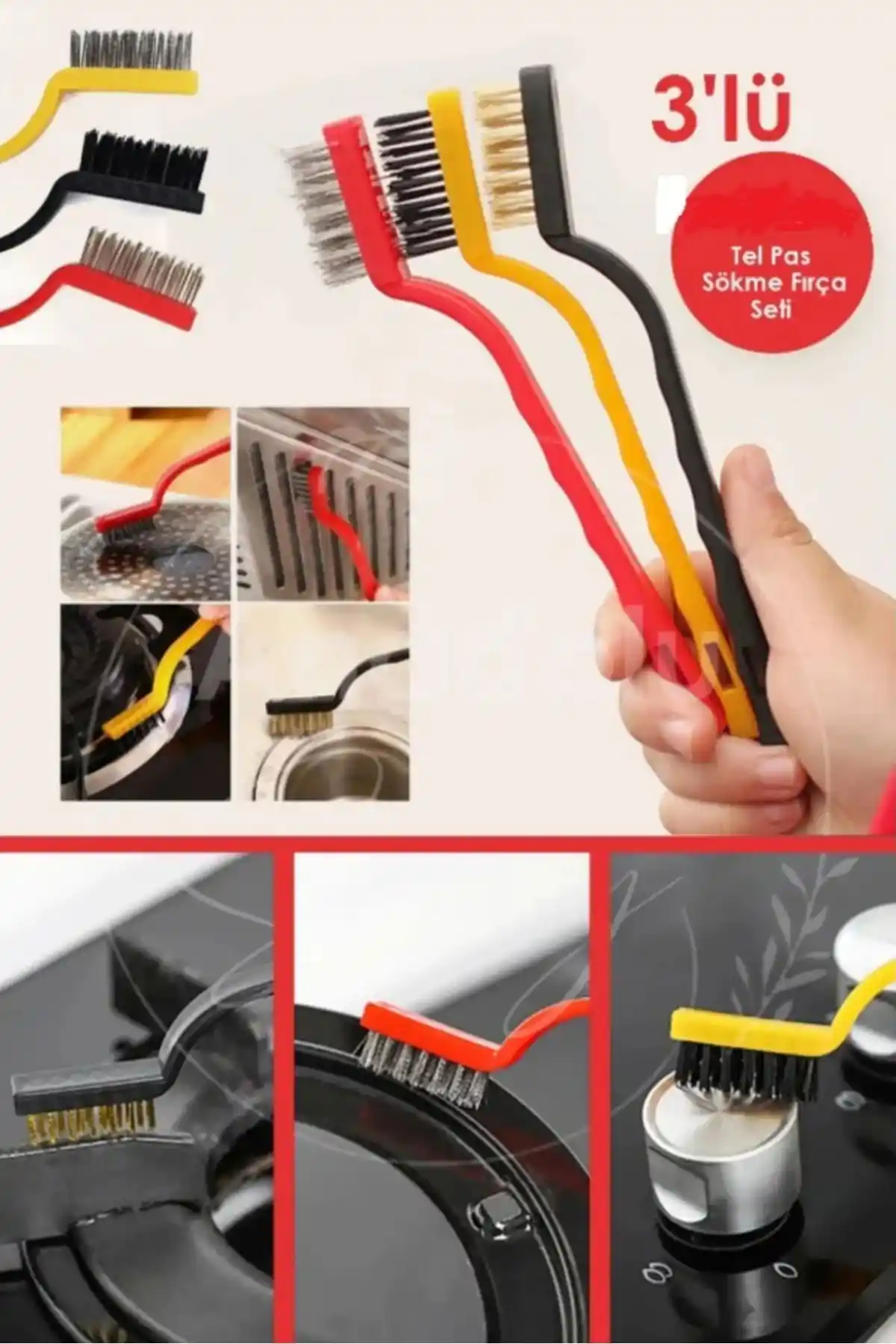 3'lü

Tel Pas Sökme Fırça Seti