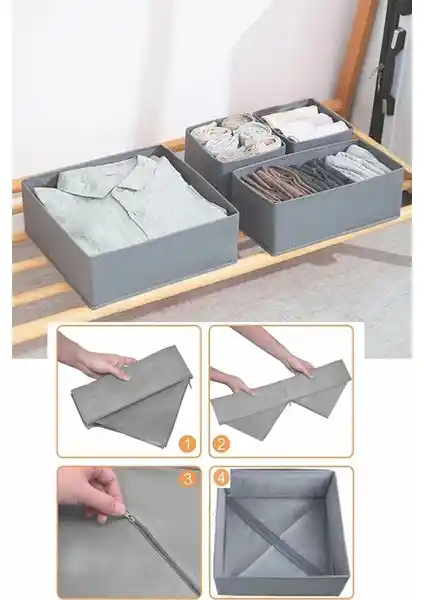 1
2
3
4