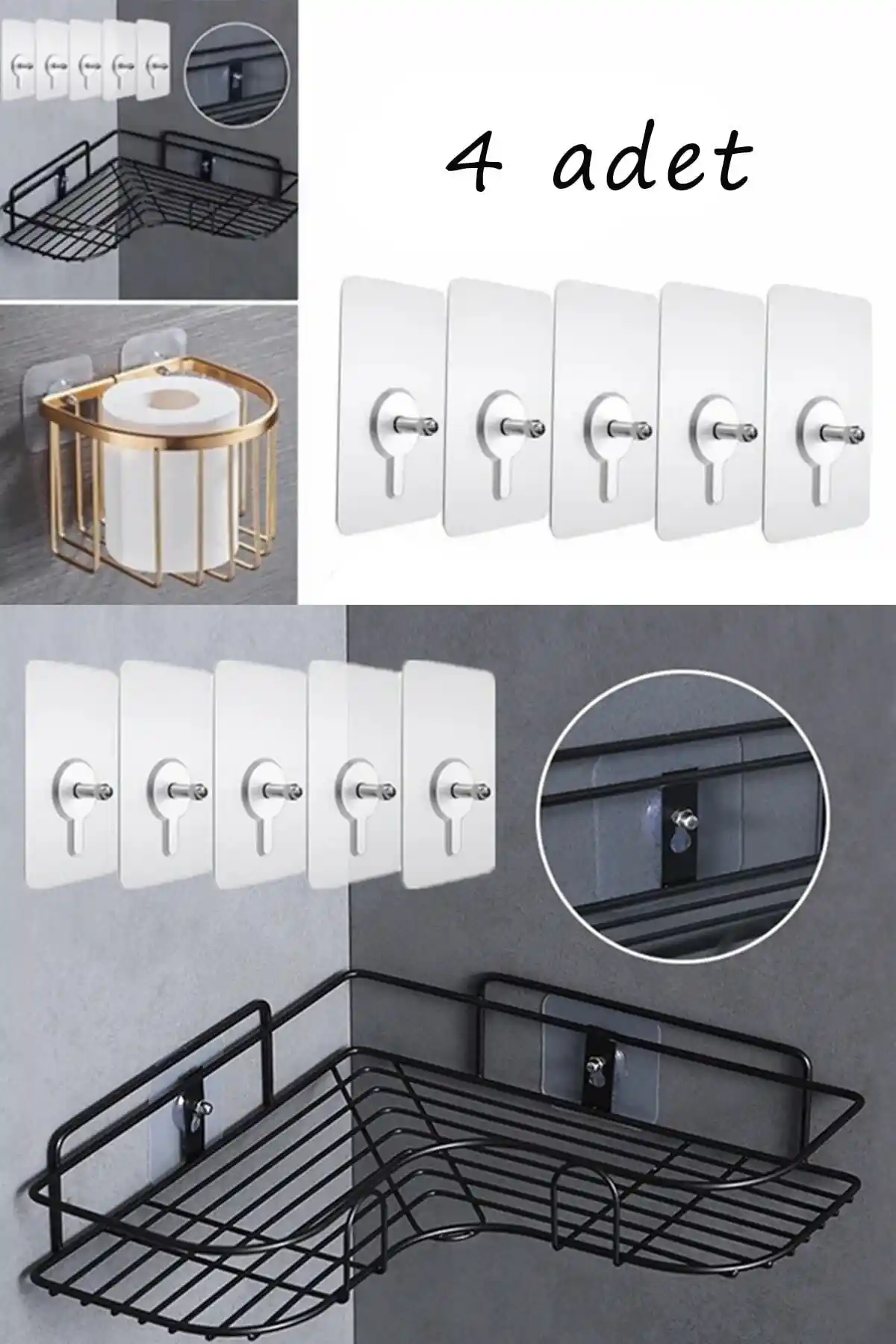 4 adet